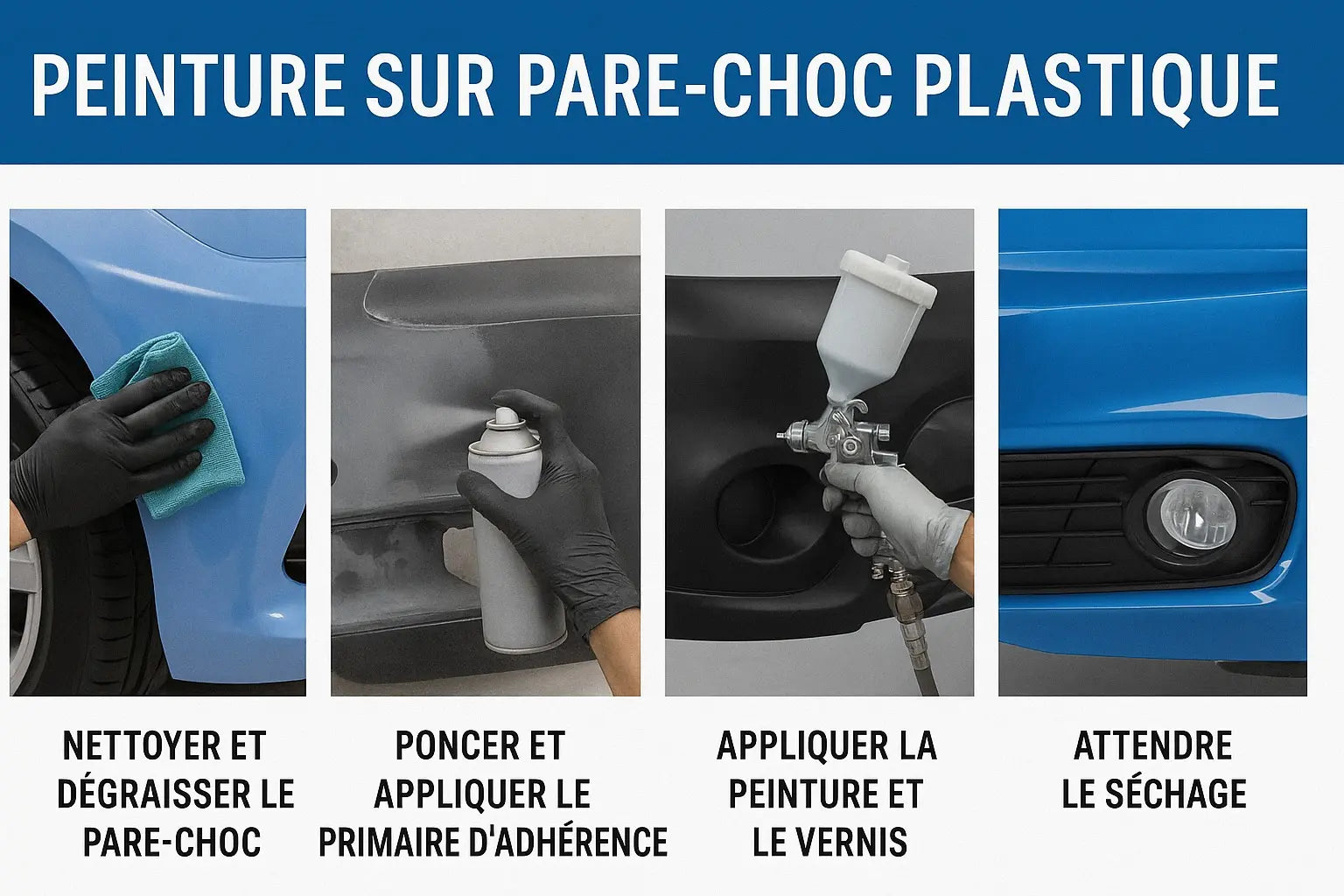 PEINTURE SUR PARE-CHOC PLASTIQUE

NETTOYER ET DÉGRAISSER LE PARE-CHOC

PONCER ET APPLIQUER LE PRIMAIRE D'ADHÉRENCE

APPLIQUER LA PEINTURE ET LE VERNIS

ATTENDRE LE SÉCHAGE